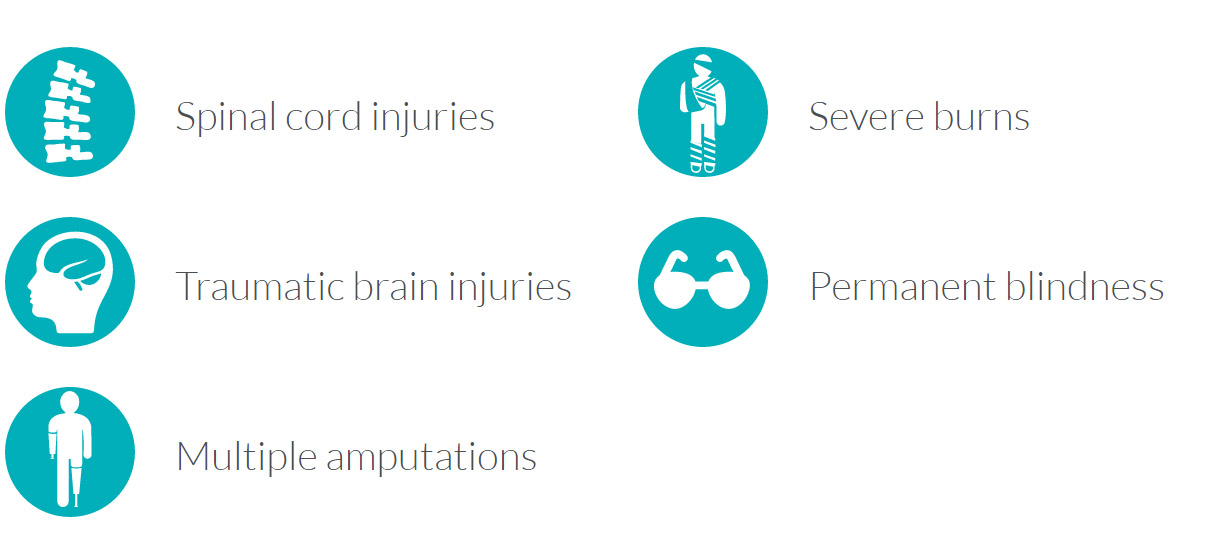 Spinal cord injuries

Traumatic brain injuries

Multiple amputations

Severe burns

Permanent blindness